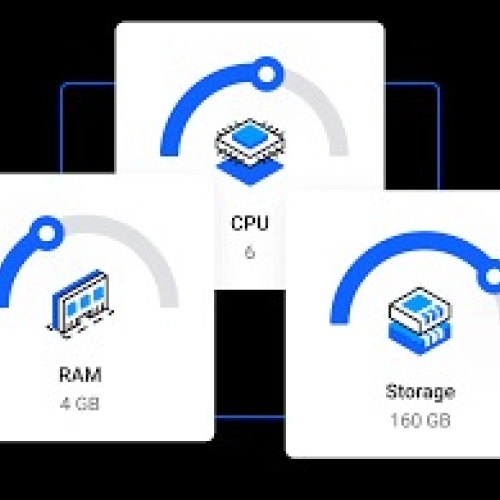 CPU
6

RAM
4 GB

Storage
160 GB